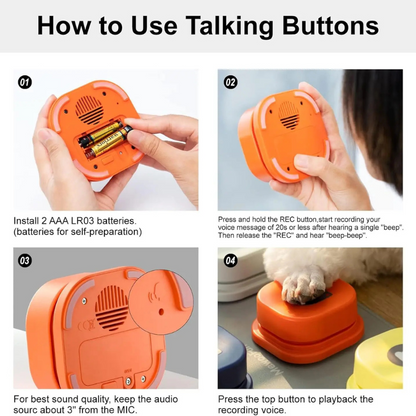 How to Use Talking Buttons

01

Install 2 AAA LR03 batteries. (batteries for self-preparation)

02

Press and hold the REC button,start recording your voice message of 20s or less after hearing a single "beep". Then release the "REC" and hear "beep-beep".

03

For best sound quality, keep the audio sourc about 3" from the MIC.

04

Press the top button to playback the recording voice.