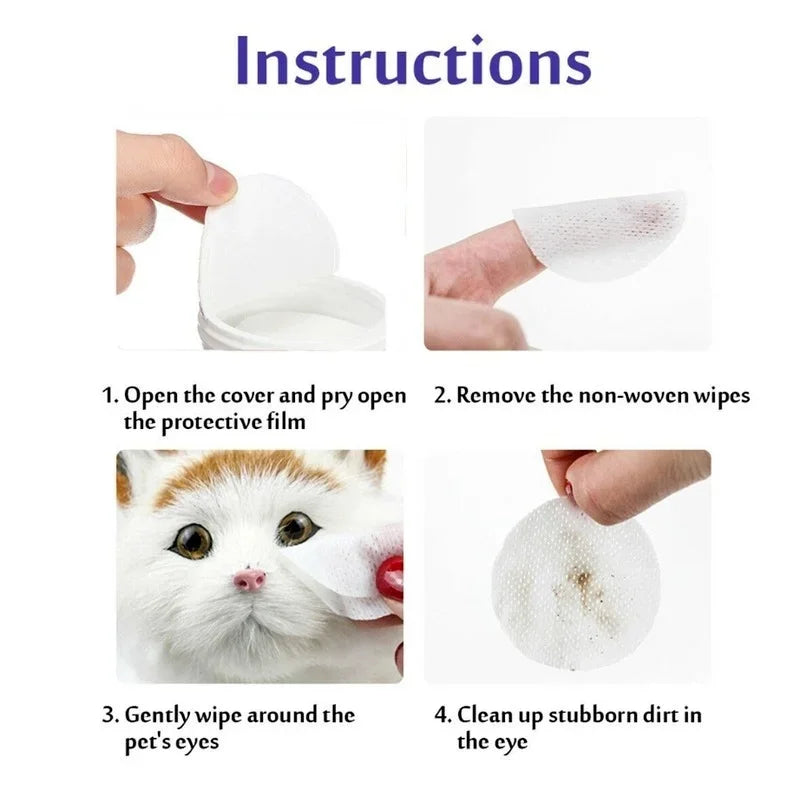 Instructions

1. Open the cover and pry open the protective film

2. Remove the non-woven wipes

3. Gently wipe around the pet's eyes

4. Clean up stubborn dirt in the eye